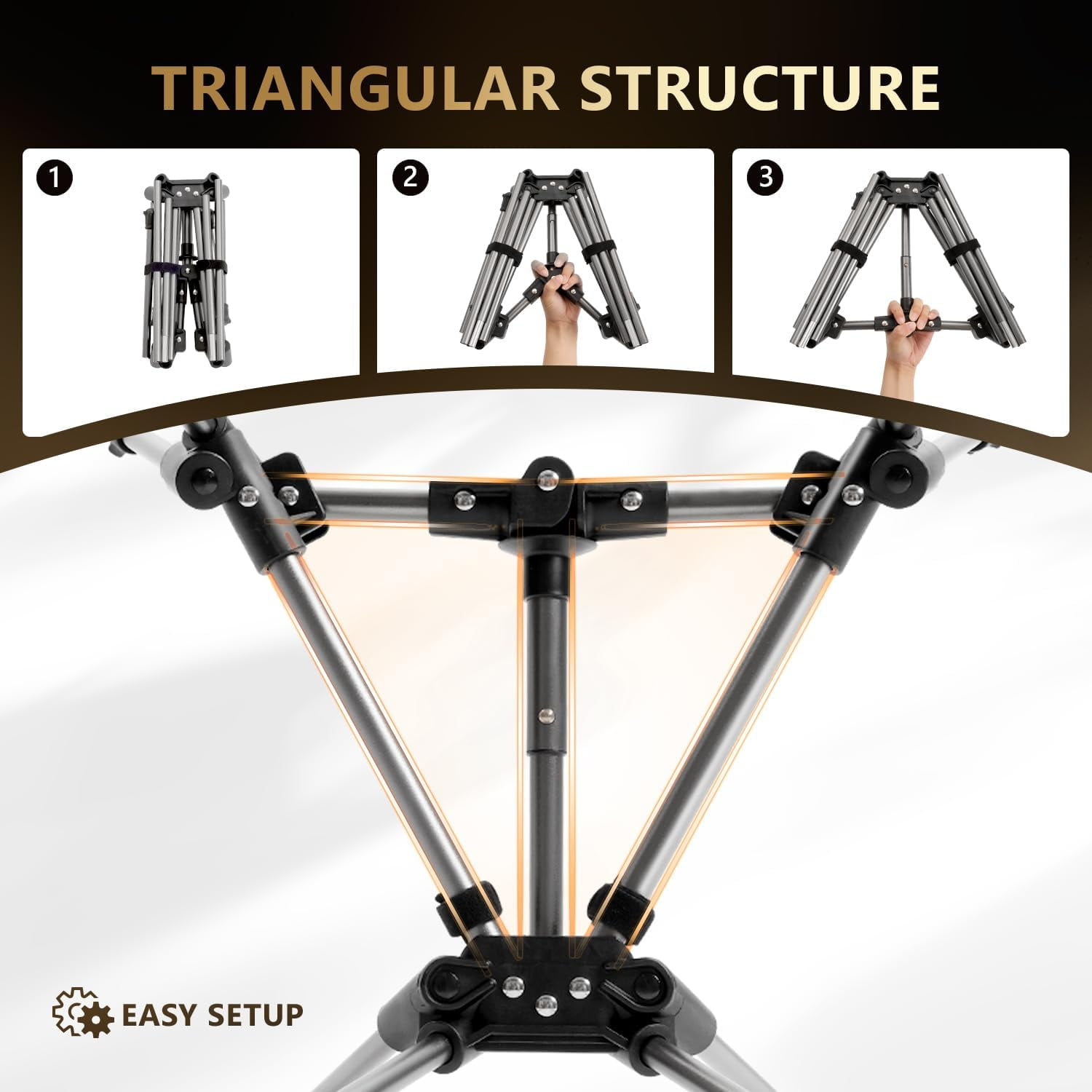 TRIANGULAR STRUCTURE

1

2

3

EASY SETUP