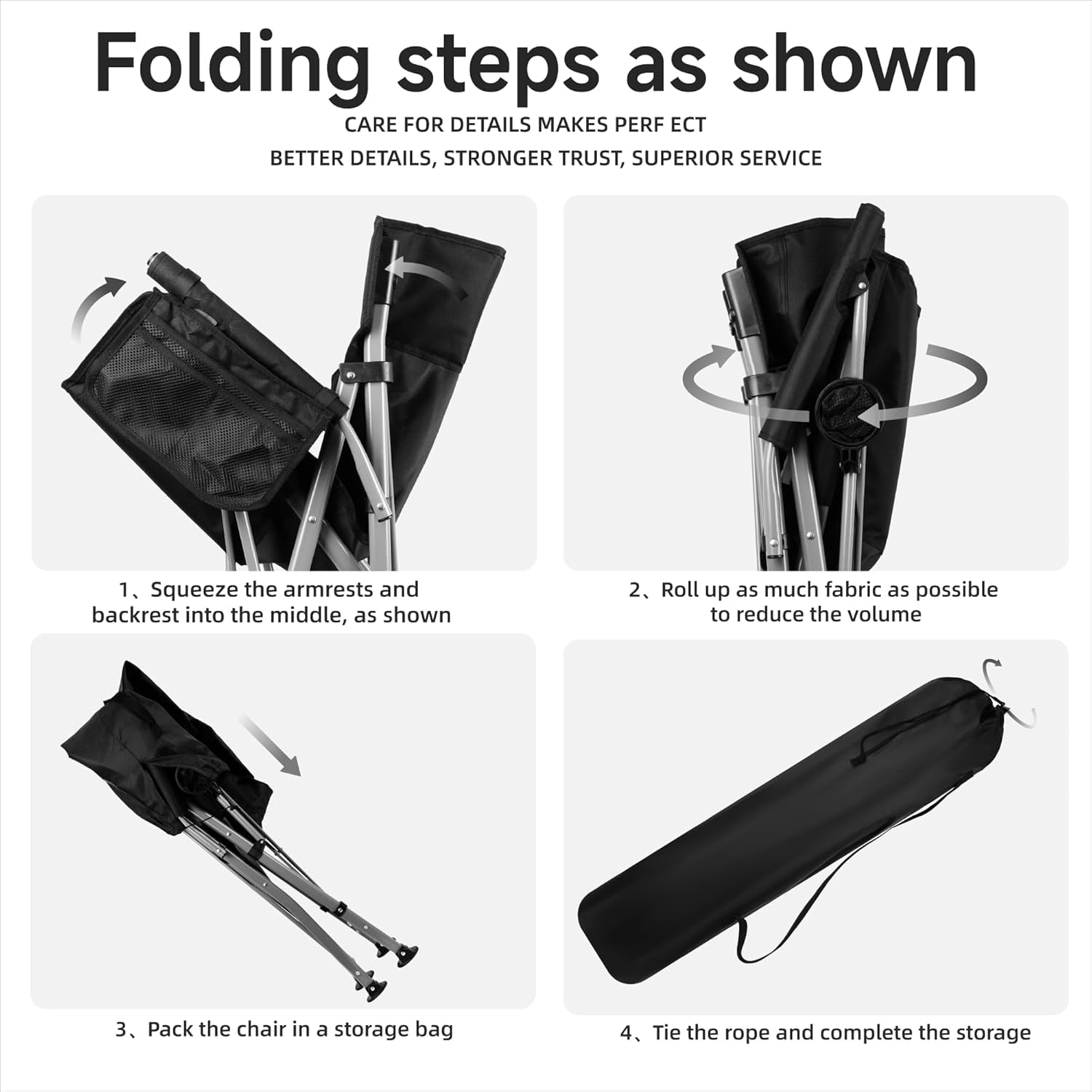 Folding steps as shown

CARE FOR DETAILS MAKES PERF ECT

BETTER DETAILS, STRONGER TRUST, SUPERIOR SERVICE

1、Squeeze the armrests and backrest into the middle, as shown

2、Roll up as much fabric as possible to reduce the volume

3、Pack the chair in a storage bag

4、Tie the rope and complete the storage