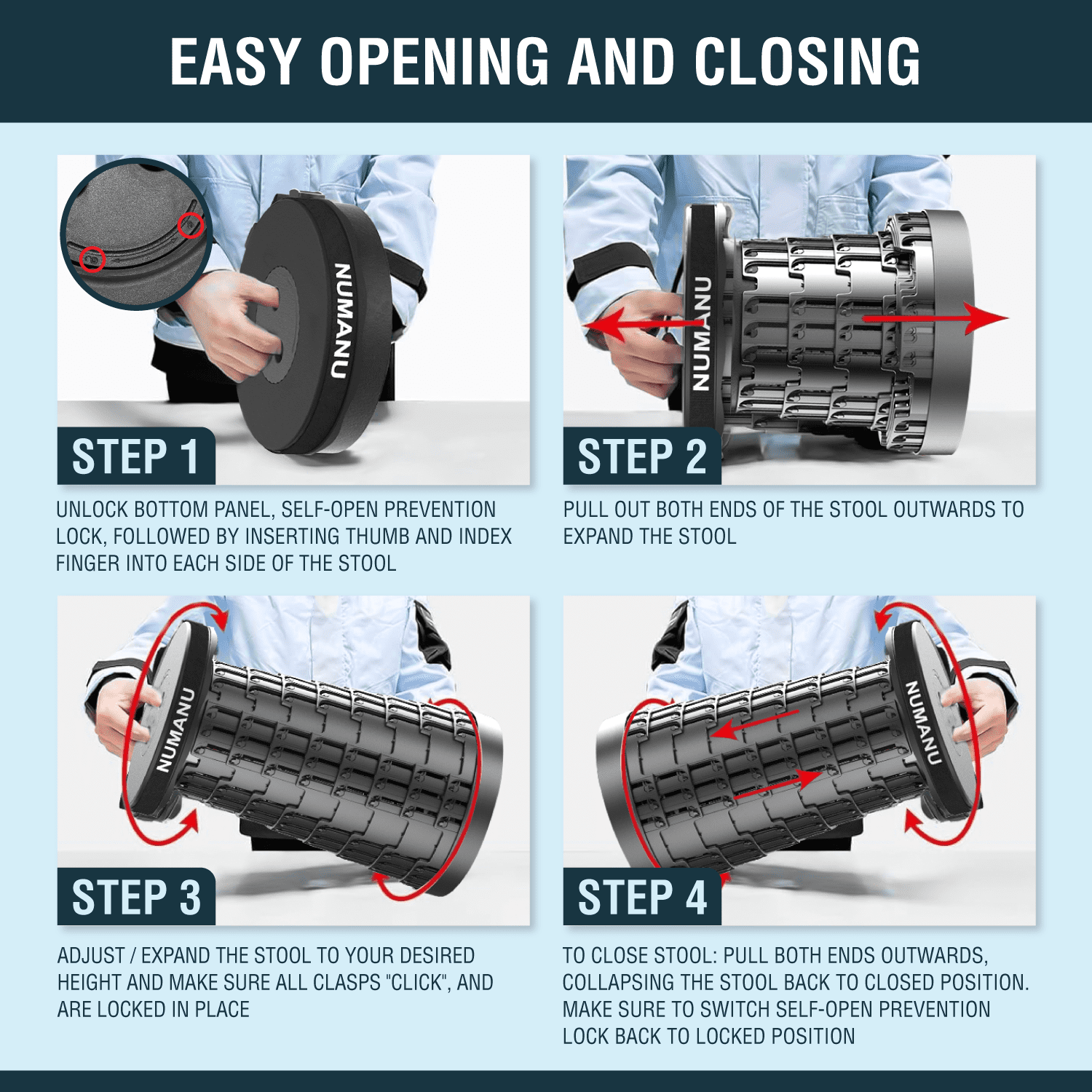 EASY OPENING AND CLOSING

NUMANU

STEP 1

UNLOCK BOTTOM PANEL, SELF-OPEN PREVENTION LOCK, FOLLOWED BY INSERTING THUMB AND INDEX FINGER INTO EACH SIDE OF THE STOOL

NUMANU

STEP 2

PULL OUT BOTH ENDS OF THE STOOL OUTWARDS TO EXPAND THE STOOL

NUMANU

STEP 3

ADJUST / EXPAND THE STOOL TO YOUR DESIRED HEIGHT AND MAKE SURE ALL CLASPS "CLICK", AND ARE LOCKED IN PLACE

NUMANU

STEP 4

TO CLOSE STOOL: PULL BOTH ENDS OUTWARDS, COLLAPSING THE STOOL BACK TO CLOSED POSITION. MAKE SURE TO SWITCH SELF-OPEN PREVENTION LOCK BACK TO LOCKED POSITION