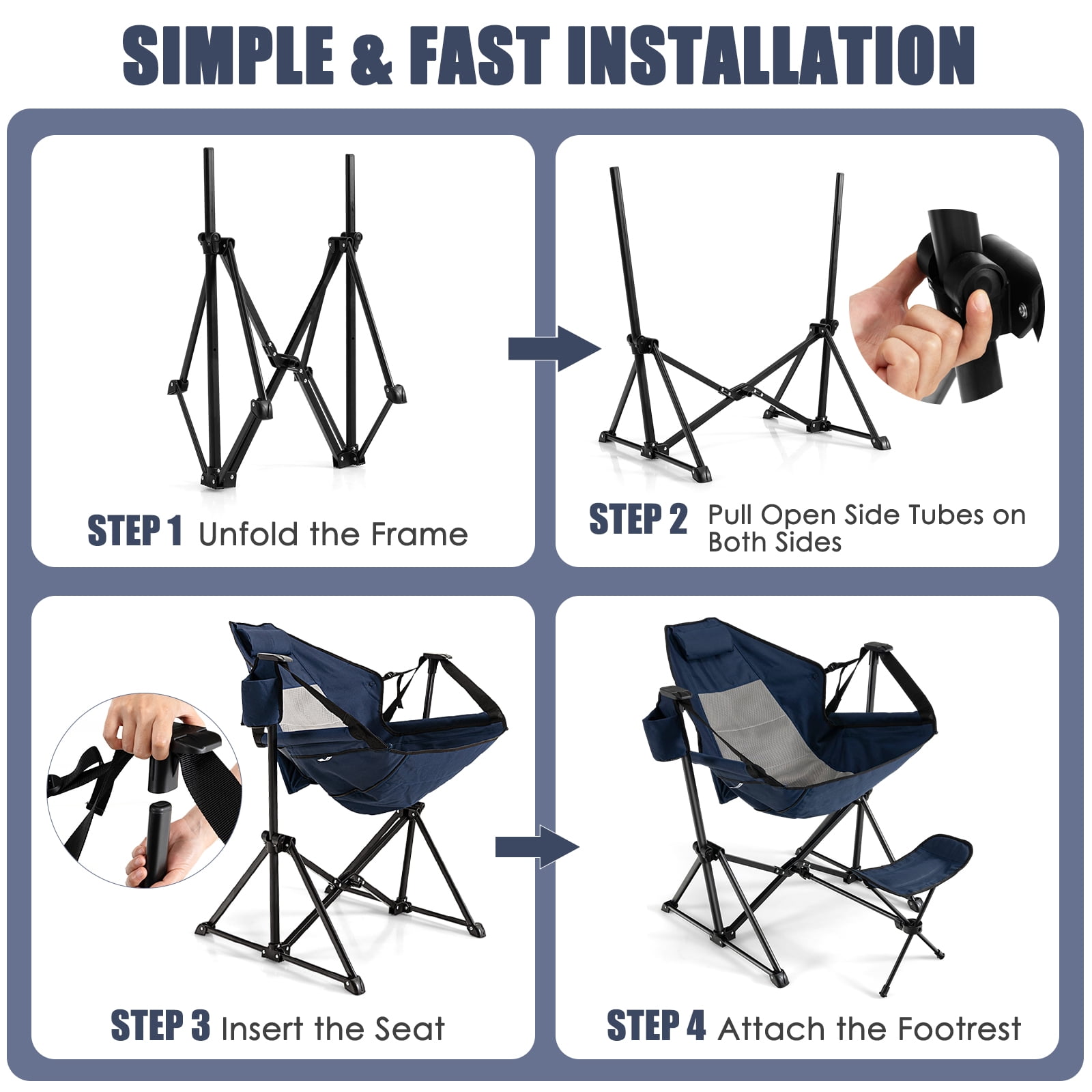 SIMPLE & FAST INSTALLATION

STEP 1 Unfold the Frame

STEP 2 Pull Open Side Tubes on Both Sides

STEP 3 Insert the Seat

STEP 4 Attach the Footrest