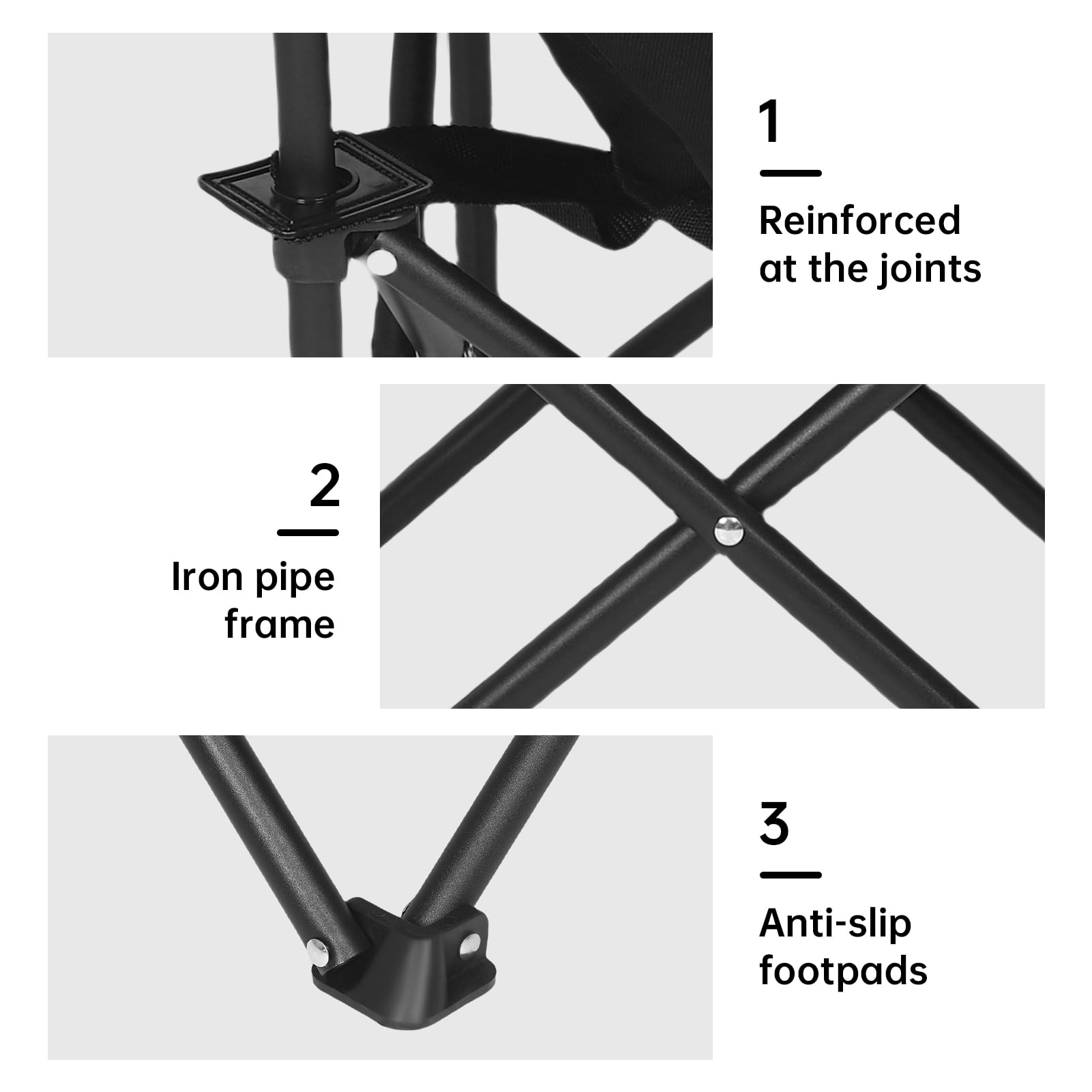 1

Reinforced at the joints

2

Iron pipe frame

3

Anti-slip footpads