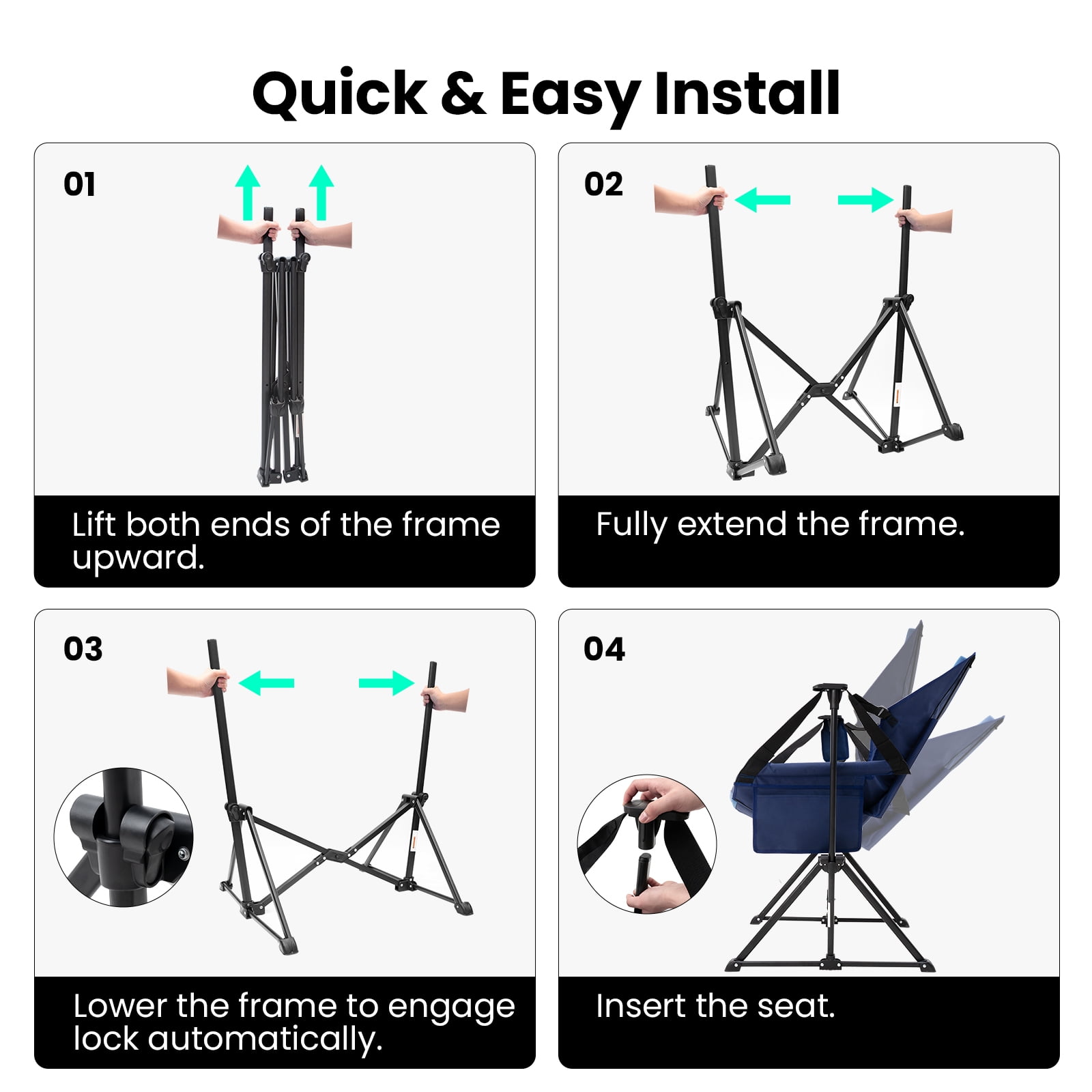 Quick & Easy Install

01

Lift both ends of the frame upward.

02

Fully extend the frame.

03

Lower the frame to engage lock automatically.

04

Insert the seat.