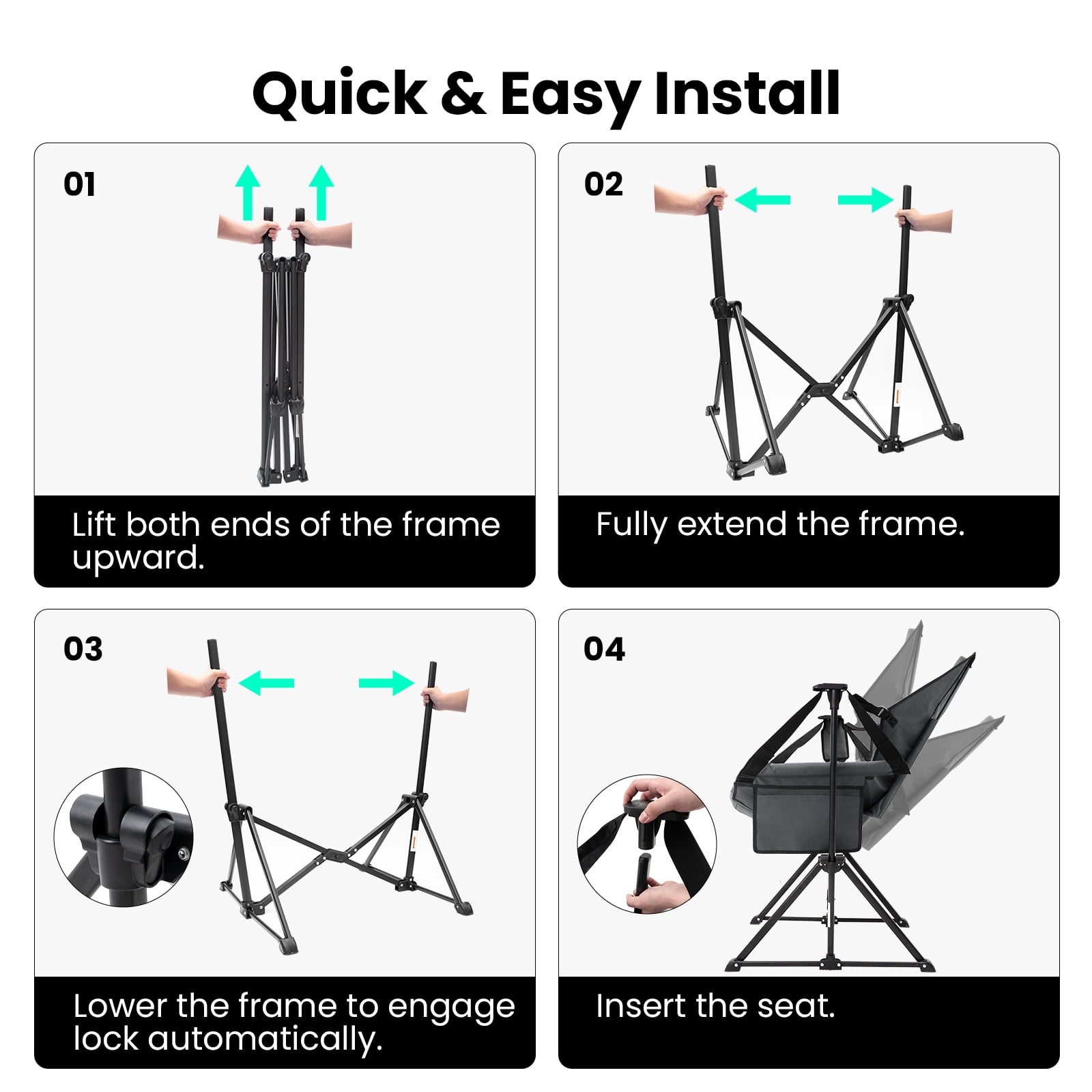 Quick & Easy Install

01

Lift both ends of the frame upward.

02

Fully extend the frame.

03

Lower the frame to engage lock automatically.

04

Insert the seat.