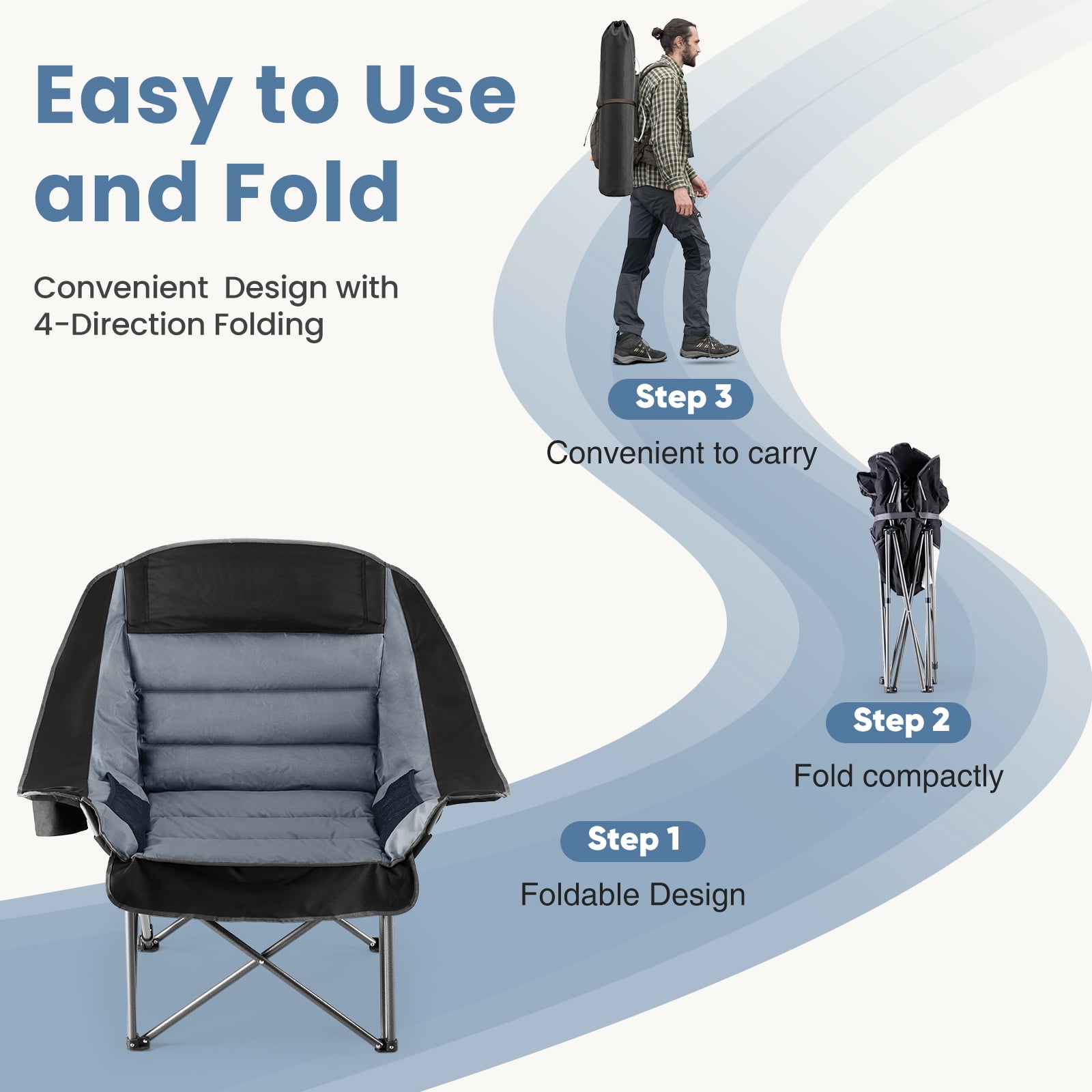 Easy to Use and Fold

Convenient  Design with 4-Direction Folding

Step 3

Convenient to carry

Step 2

Fold compactly

Step 1

Foldable Design