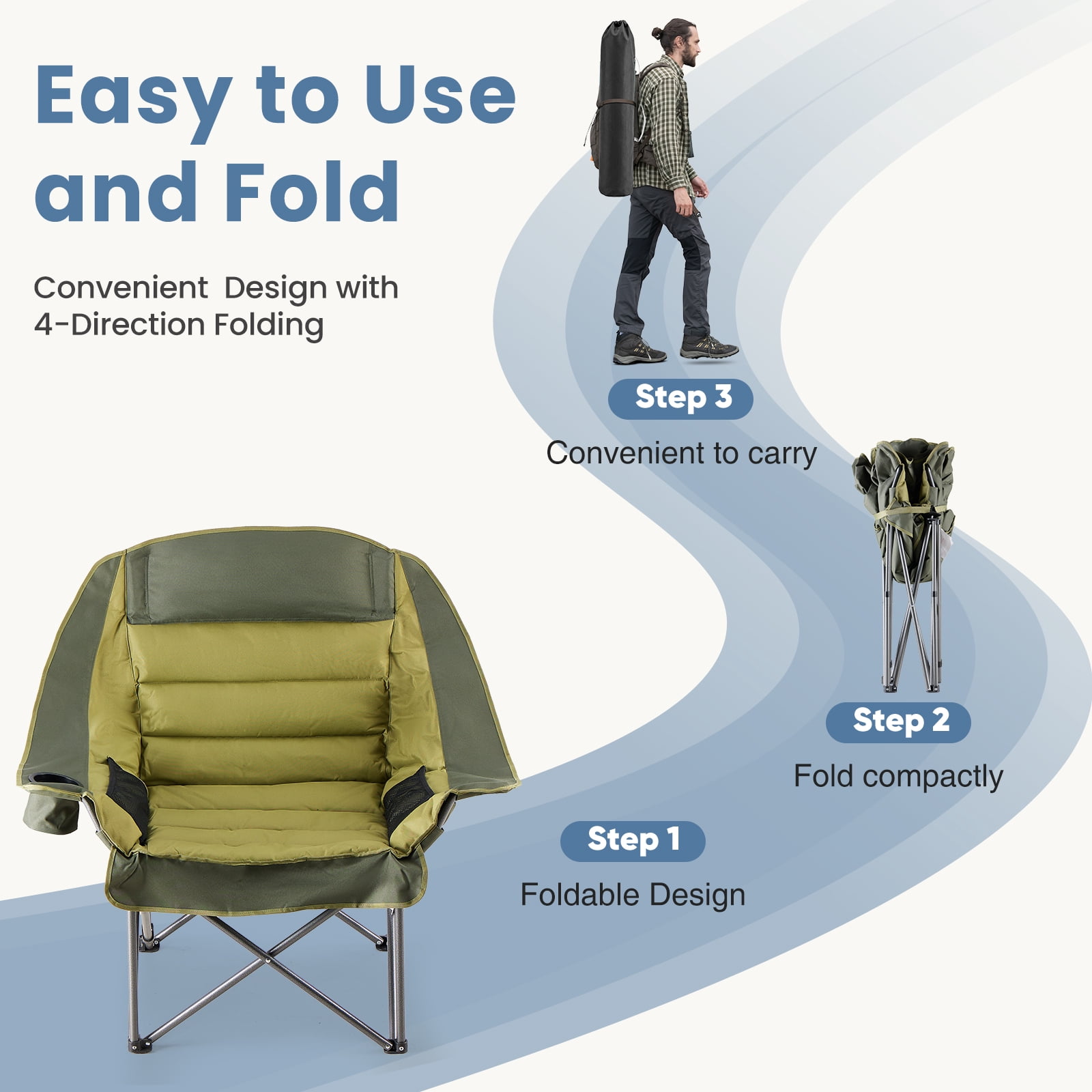 Easy to Use and Fold

Convenient Design with 4-Direction Folding

Step 3
Convenient to carry

Step 2
Fold compactly

Step 1
Foldable Design