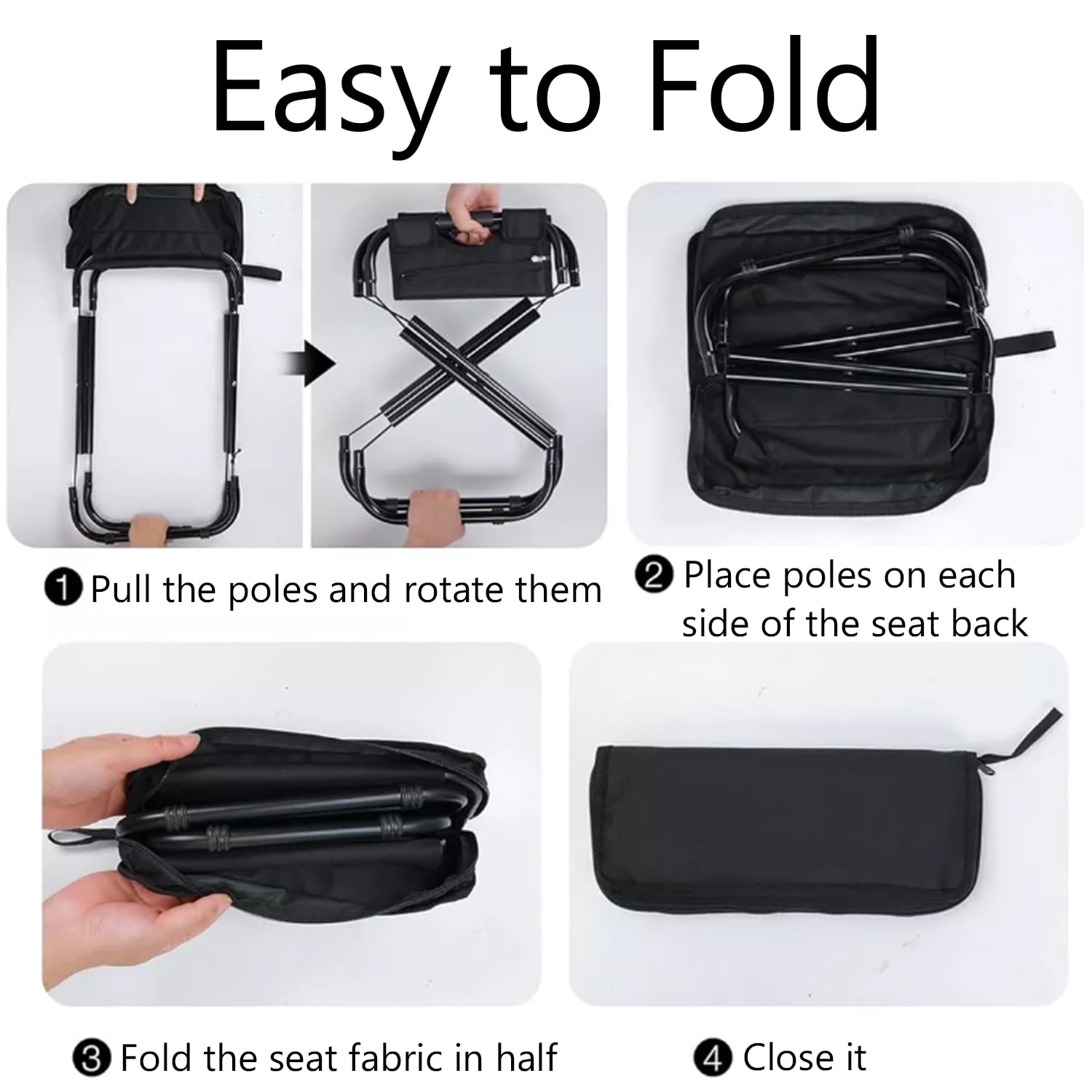 Easy to Fold

❶ Pull the poles and rotate them

❷ Place poles on each side of the seat back

❸ Fold the seat fabric in half

❹ Close it