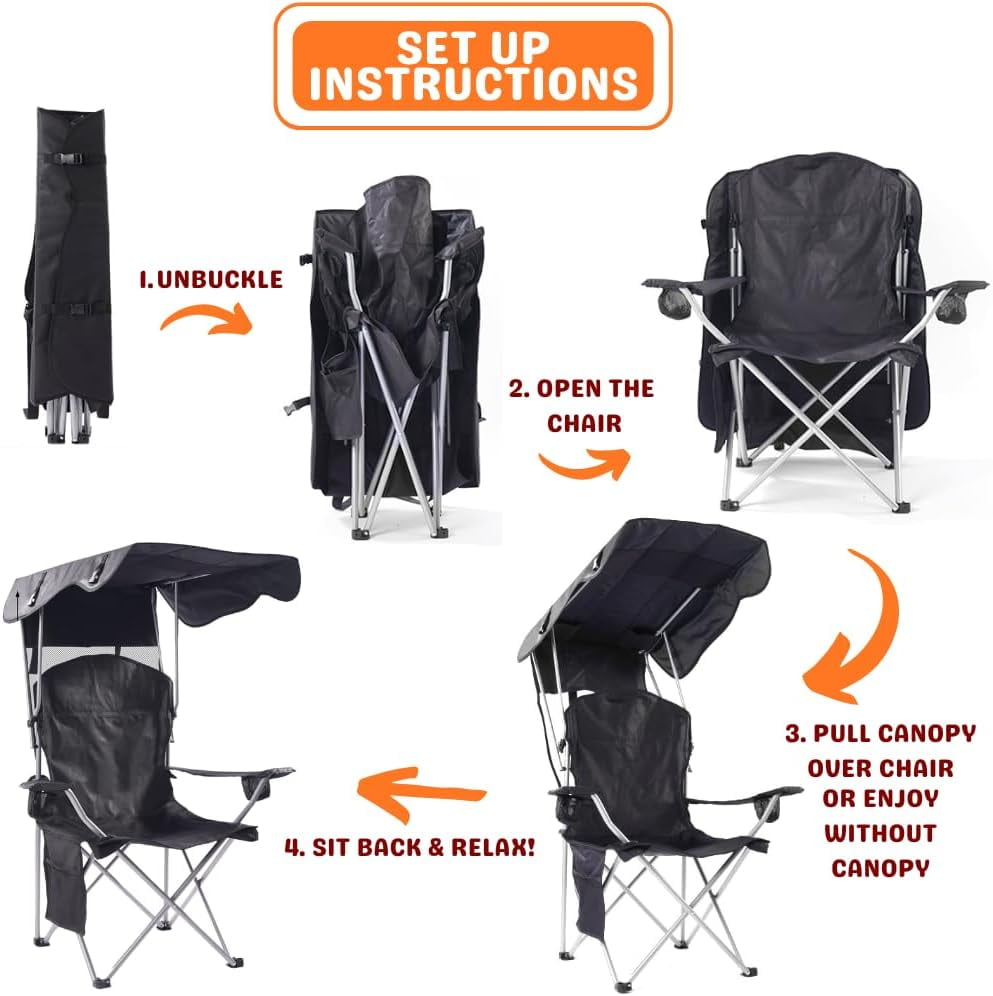 SET UP INSTRUCTIONS

1. UNBUCKLE

2. OPEN THE CHAIR

3. PULL CANOPY OVER CHAIR OR ENJOY WITHOUT CANOPY

4. SIT BACK & RELAX!