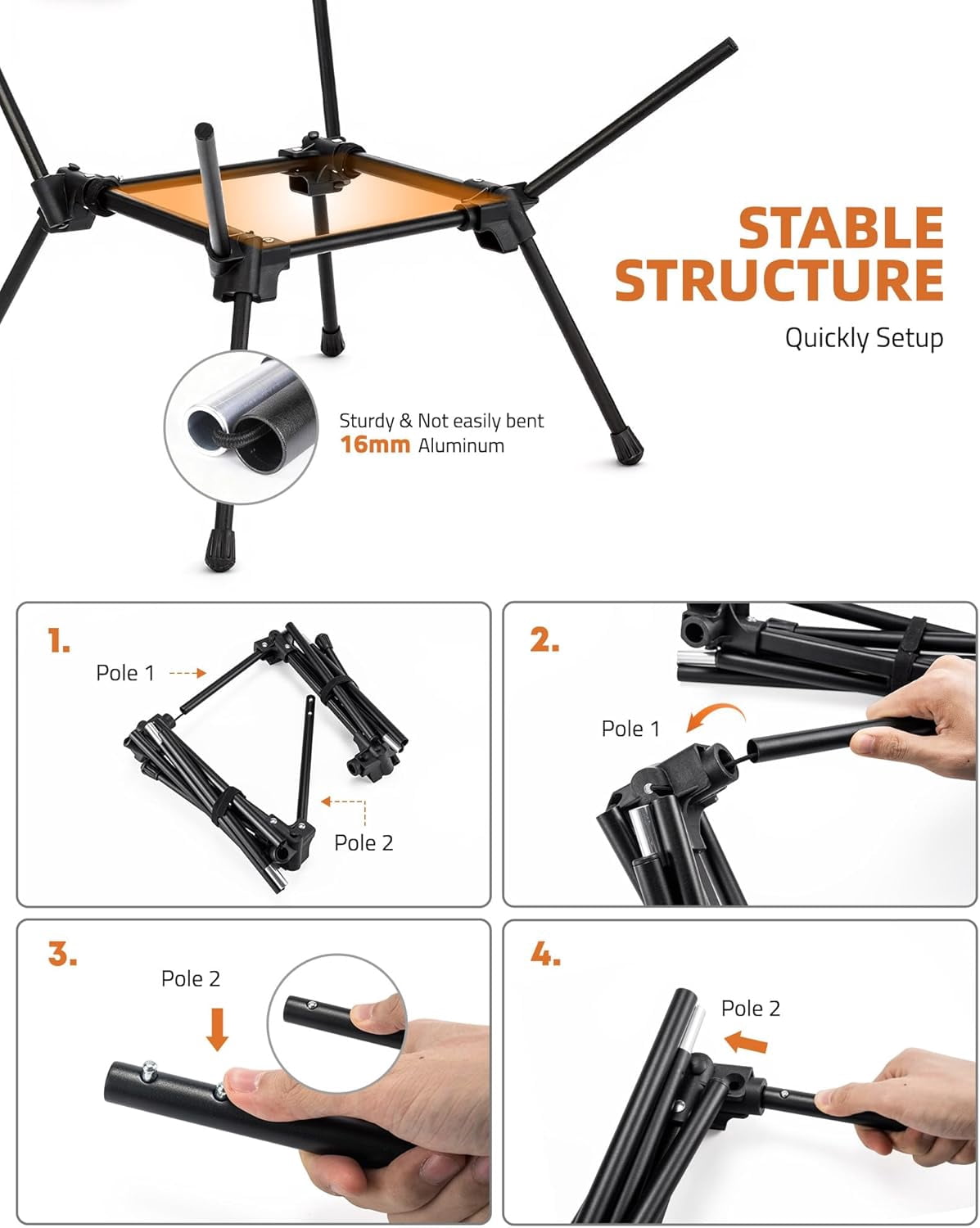 STABLE STRUCTURE

Quickly Setup

Sturdy & Not easily bent
16mm Aluminum

1.

Pole 1

Pole 2

2.

Pole 1

3.

Pole 2

4.

Pole 2