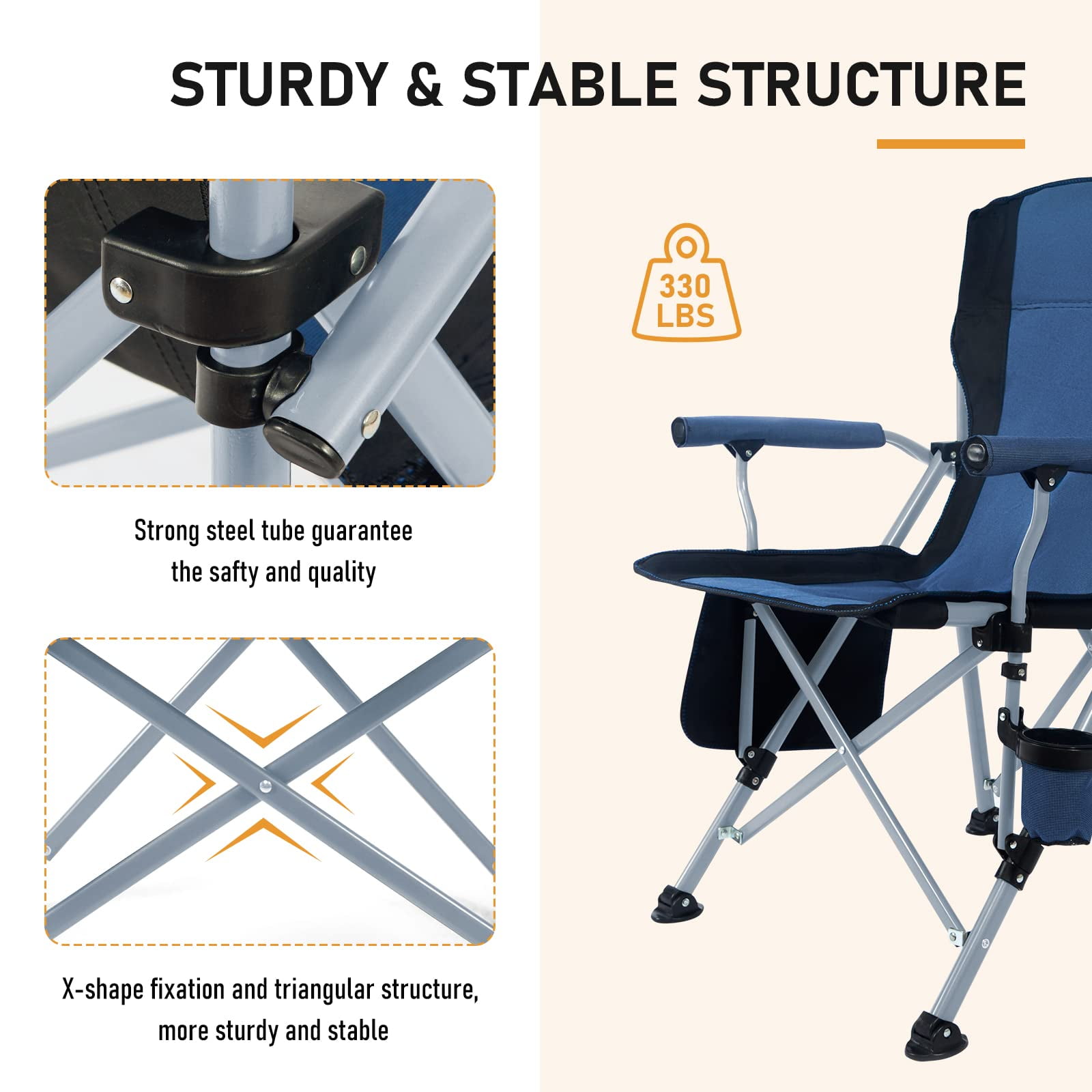 STURDY & STABLE STRUCTURE

330 LBS

Strong steel tube guarantee the safty and quality

X-shape fixation and triangular structure, more sturdy and stable