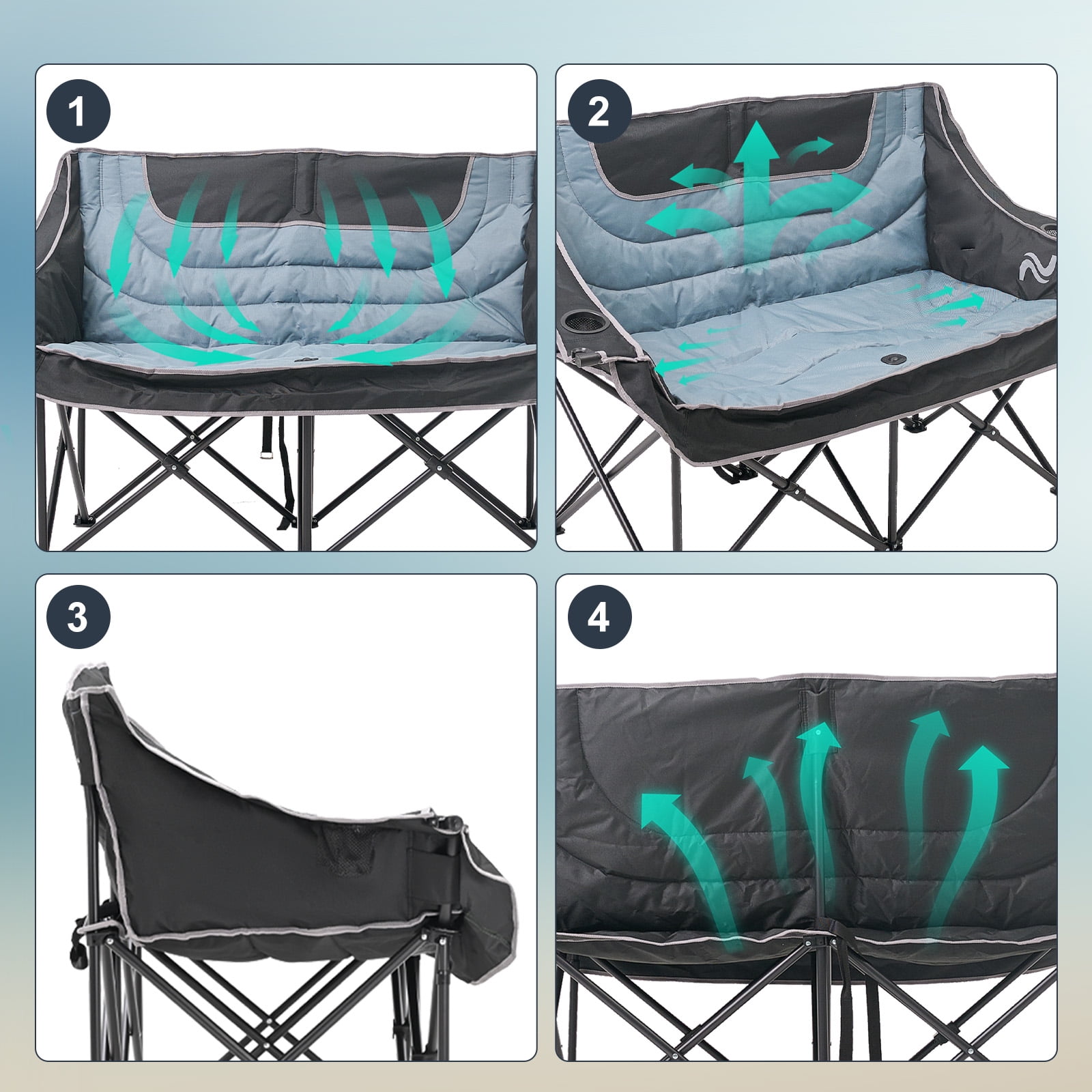 1

2

3

4