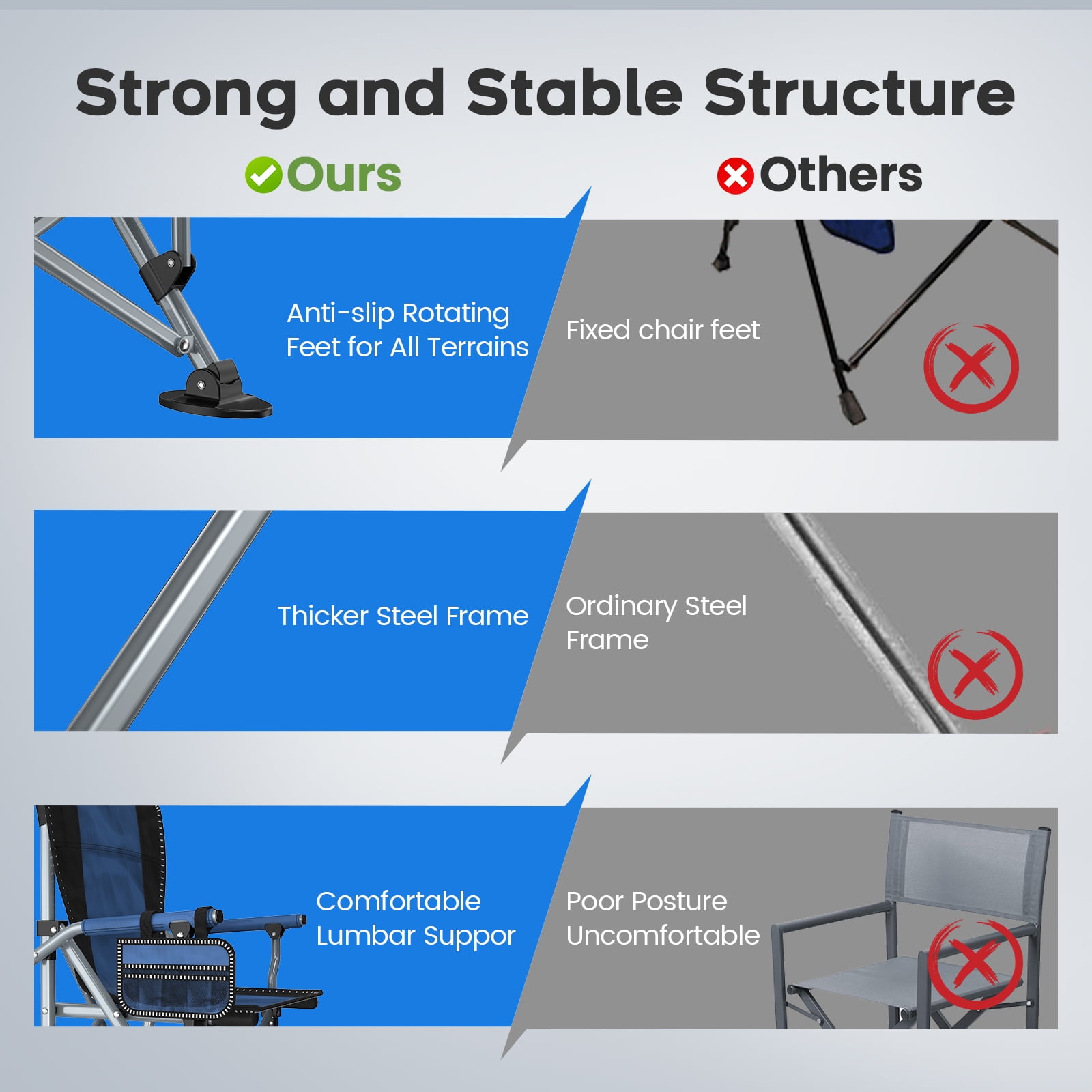 Strong and Stable Structure

Ours

Others

Anti-slip Rotating Feet for All Terrains

Fixed chair feet

Thicker Steel Frame

Ordinary Steel Frame

Comfortable Lumbar Suppor

Poor Posture Uncomfortable