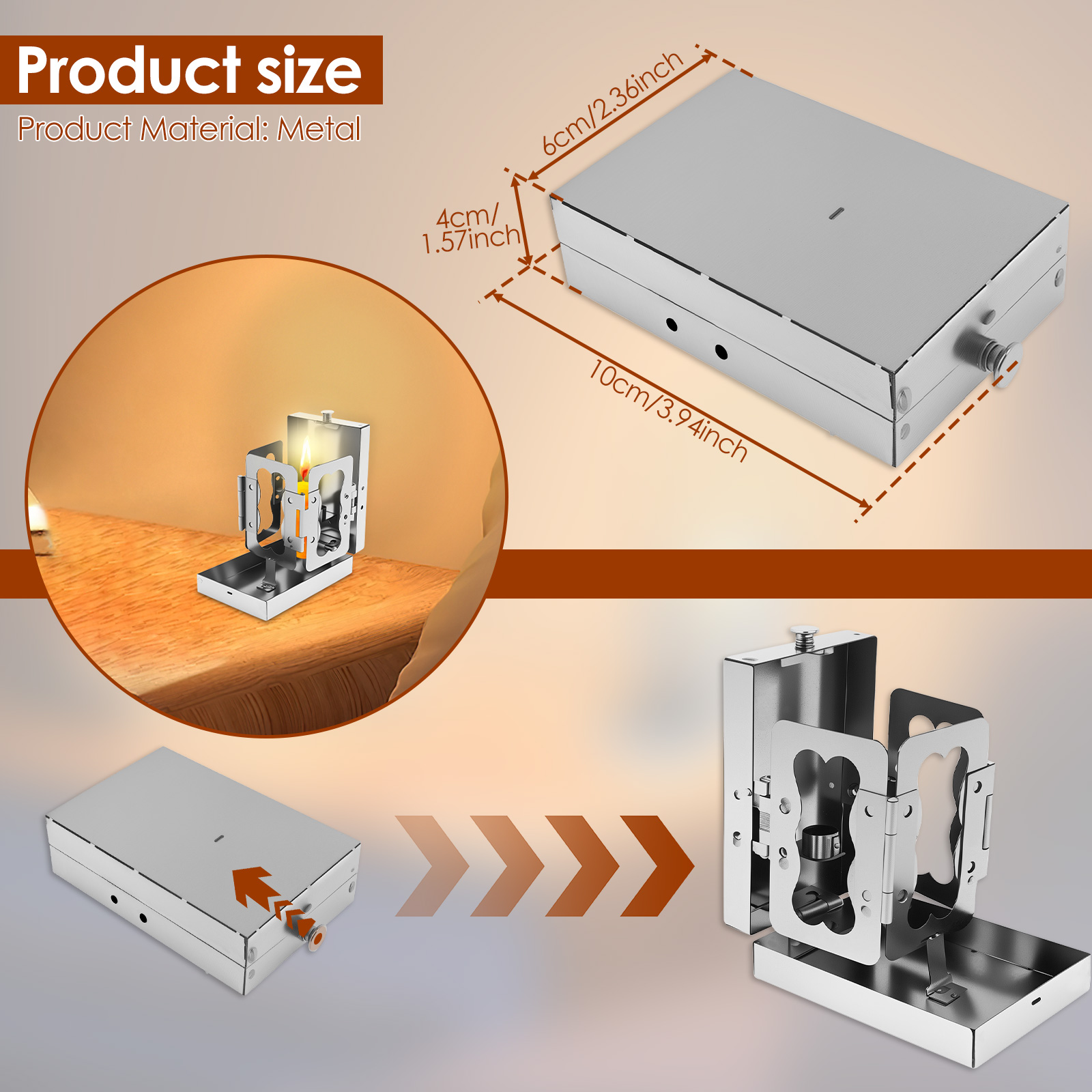 Product size
Product Material: Metal

6cm/2.36inch

4cm/
1.57inch

10cm/3.94inch