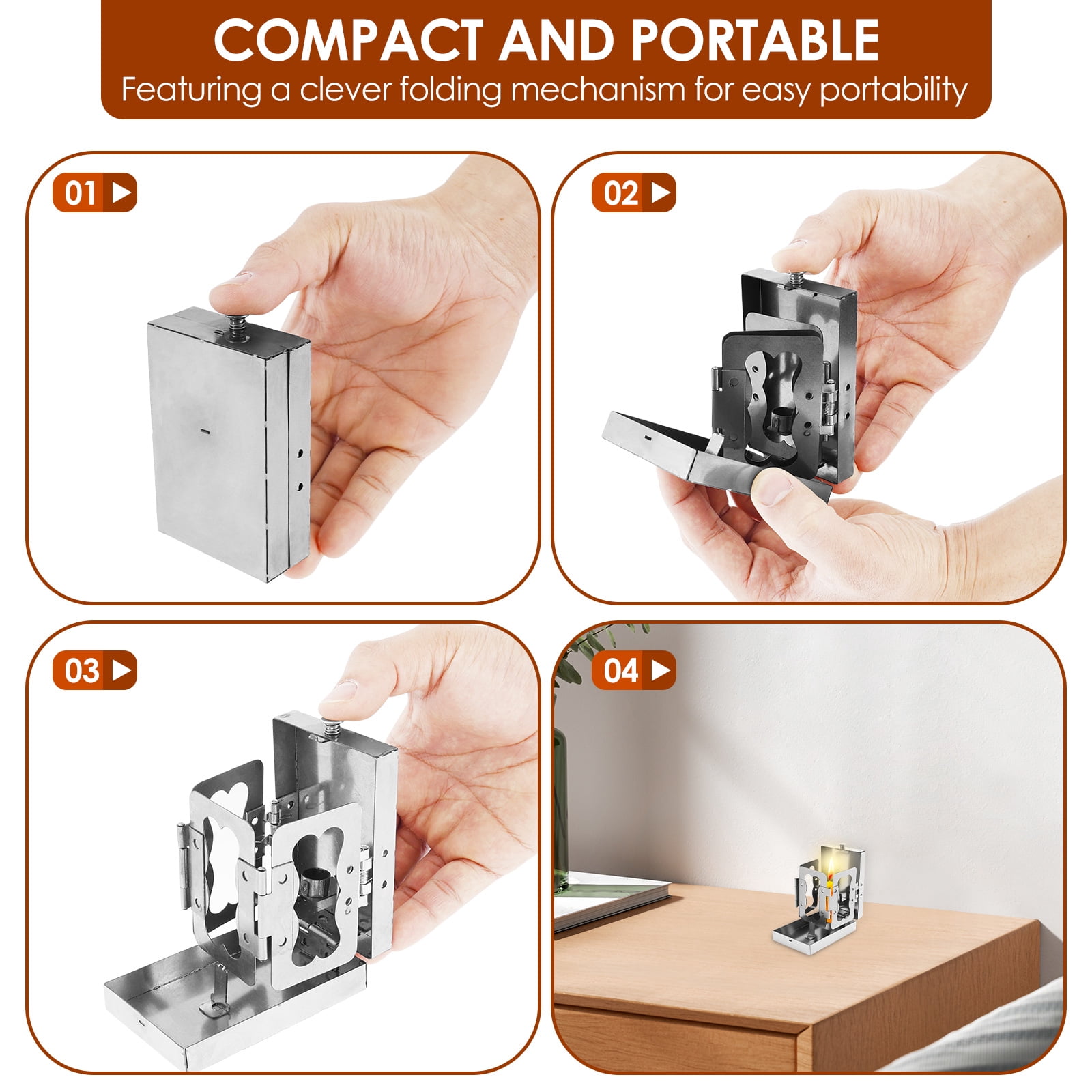 COMPACT AND PORTABLE
Featuring a clever folding mechanism for easy portability

01

02

03

04