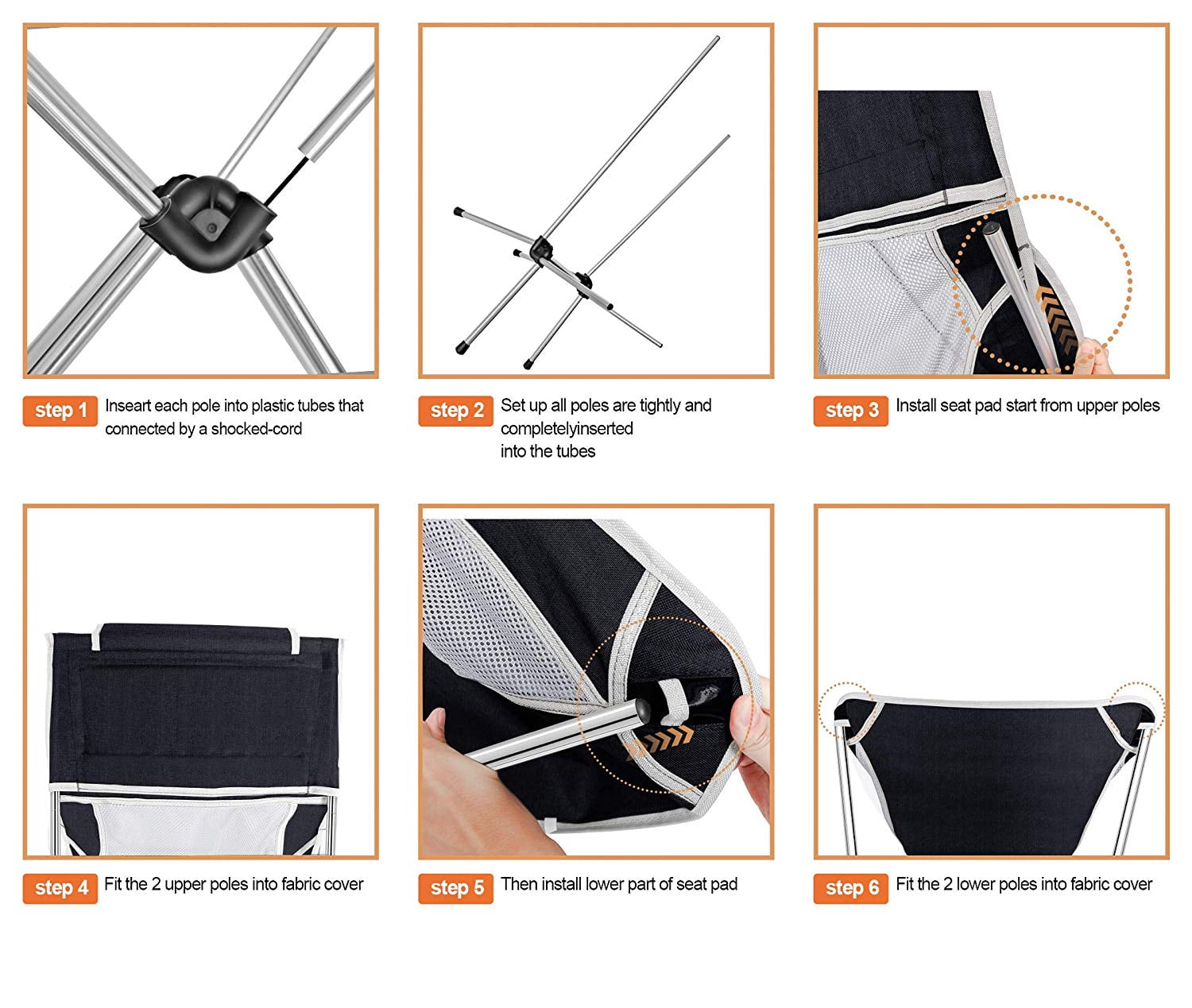 step 1 Inseart each pole into plastic tubes that connected by a shocked-cord

step 2 Set up all poles are tightly and completelyinserted
into the tubes

step 3 Install seat pad start from upper poles

step 4 Fit the 2 upper poles into fabric cover

step 5 Then install lower part of seat pad

step 6 Fit the 2 lower poles into fabric cover