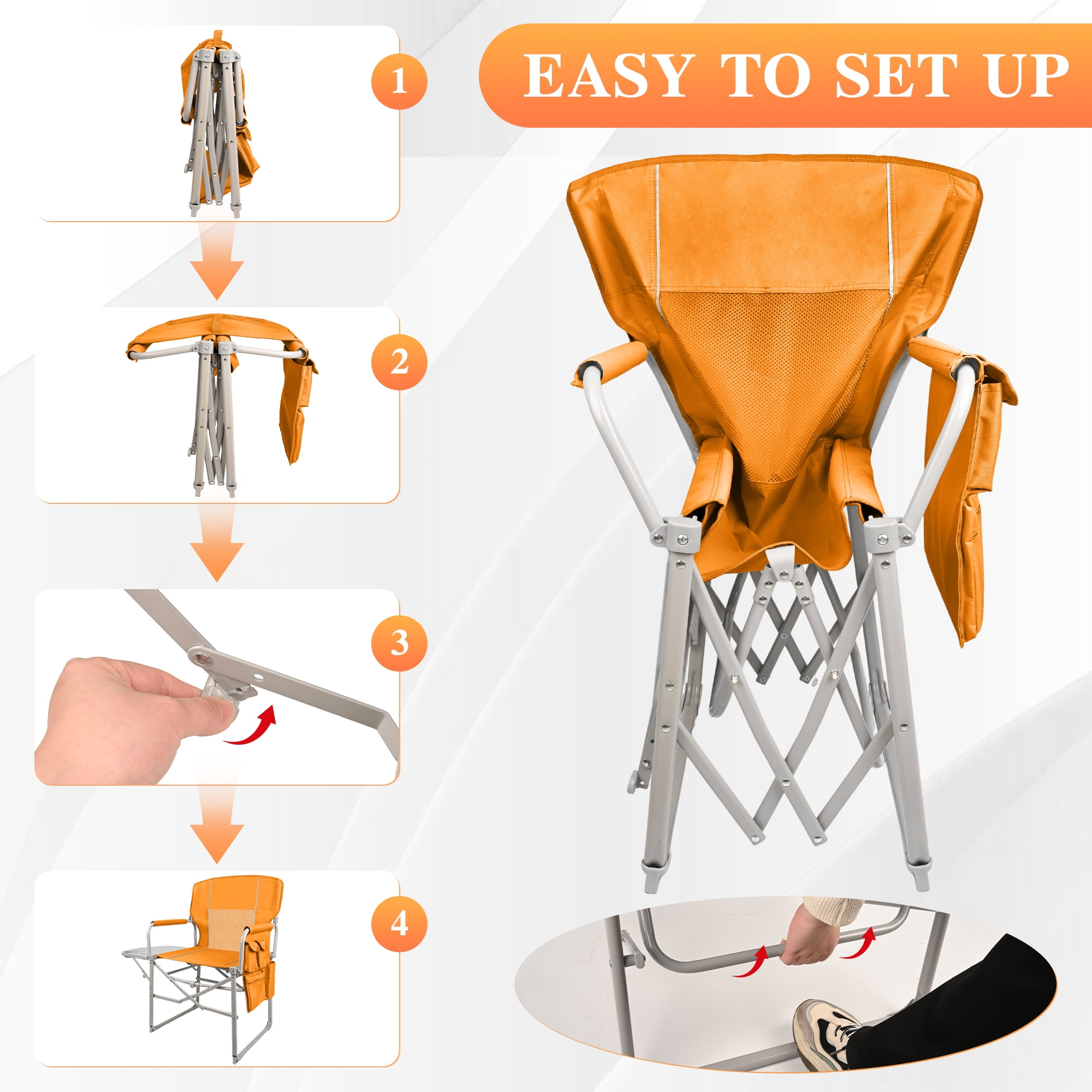 EASY TO SET UP

1

2

3

4