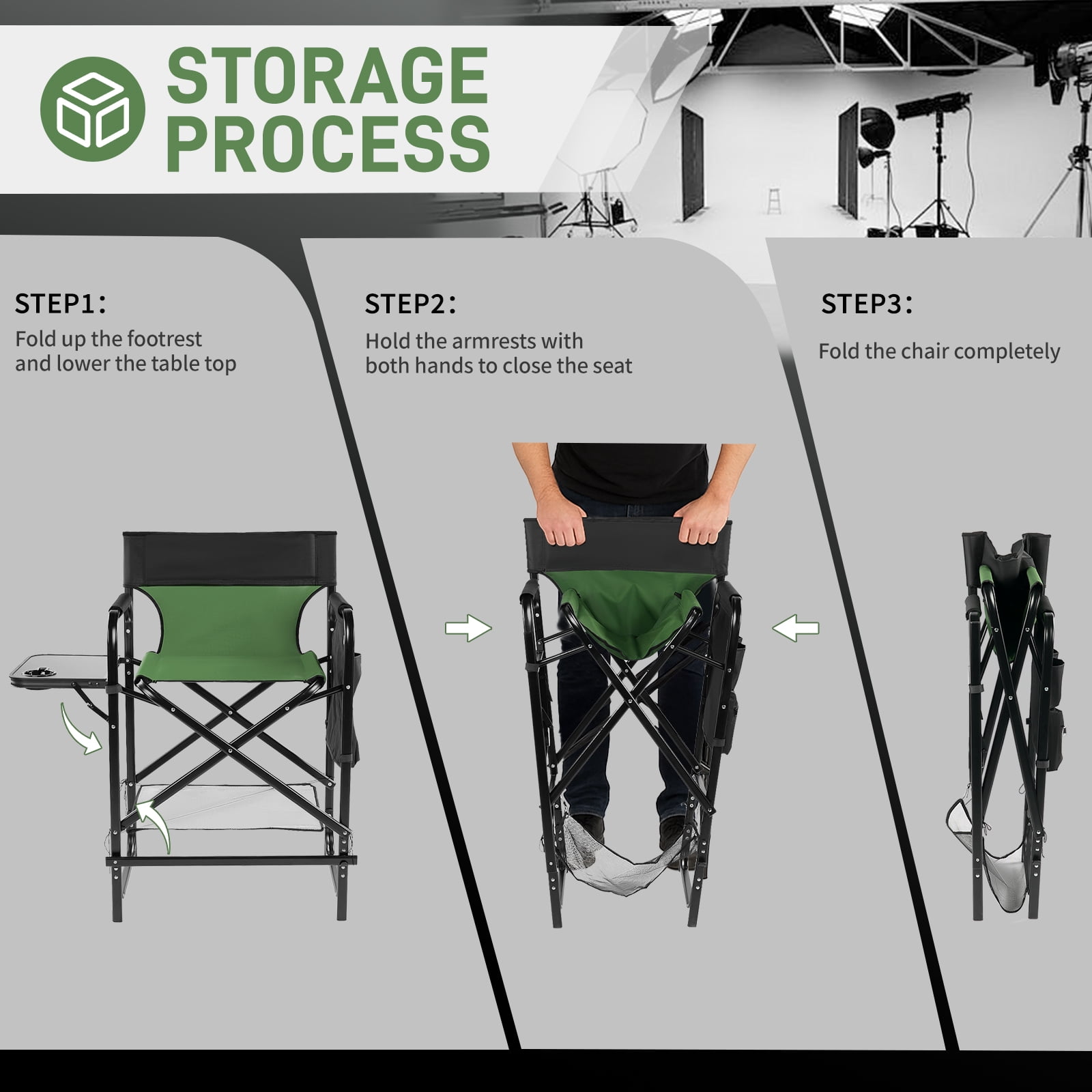 STORAGE PROCESS

STEP1:
Fold up the footrest and lower the table top

STEP2:
Hold the armrests with both hands to close the seat

STEP3:
Fold the chair completely